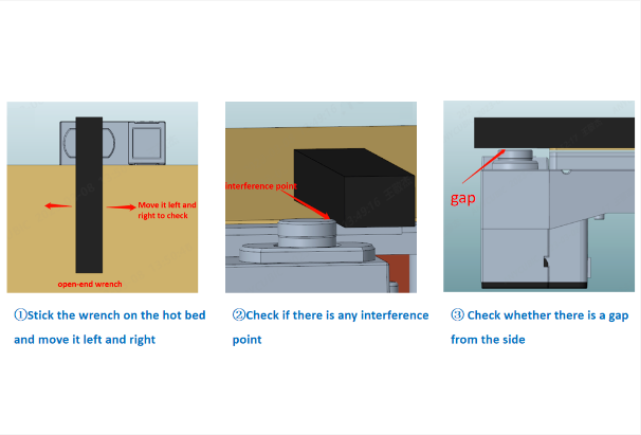 Move it left and right to check

open-end wrench

①Stick the wrench on the hot bed and move it left and right

interference point

②Check if there is any interference point

gap

③ Check whether there is a gap from the side